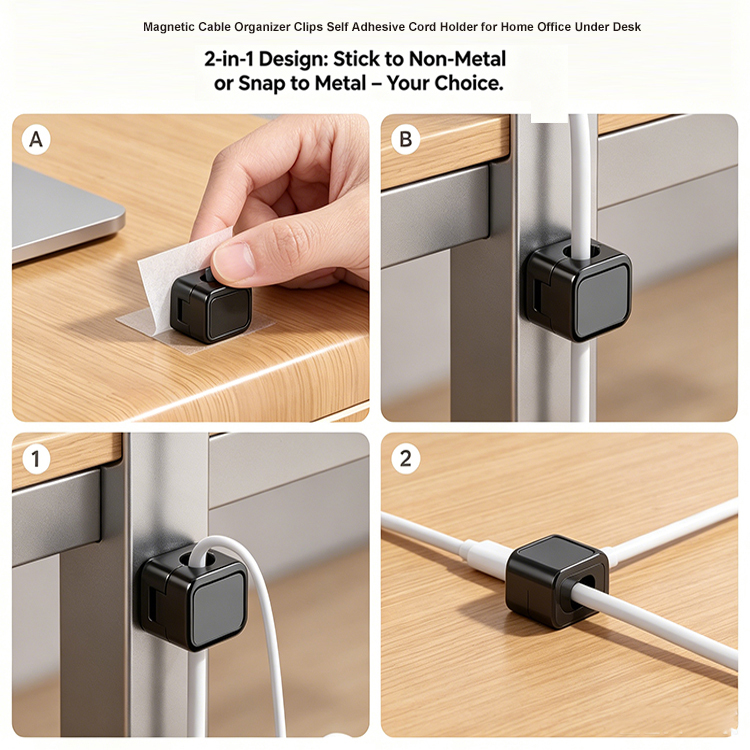 Magnetic Cable Organizer Clips Self Adhesive Cord Holder for Home Office Under Desk

2-in-1 Design: Stick to Non-Metal or Snap to Metal – Your Choice.

A

B

1

2